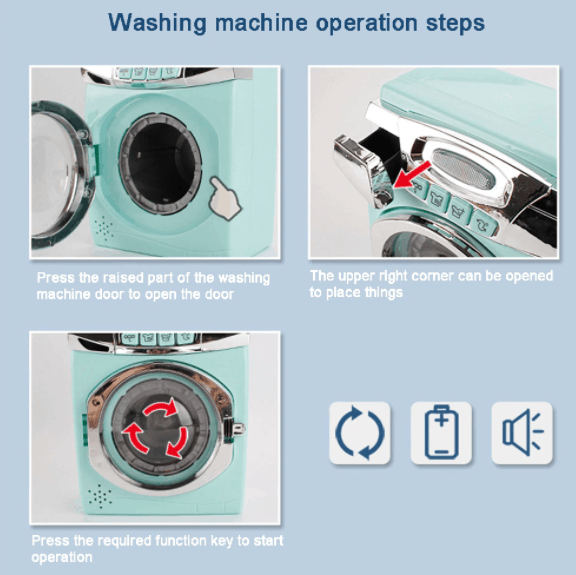 Washing machine operation steps

Press the raised part of the washing machine door to open the door

The upper right corner can be opened to place things

Press the required function key to start operation